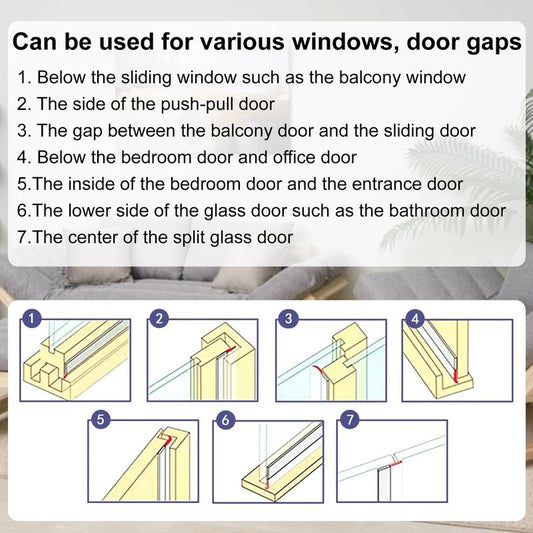 Can be used for various windows, door gaps

1. Below the sliding window such as the balcony window
2. The side of the push-pull door
3. The gap between the balcony door and the sliding door
4. Below the bedroom door and office door
5.The inside of the bedroom door and the entrance door
6.The lower side of the glass door such as the bathroom door
7.The center of the split glass door

1
2
3
4
5
6
7