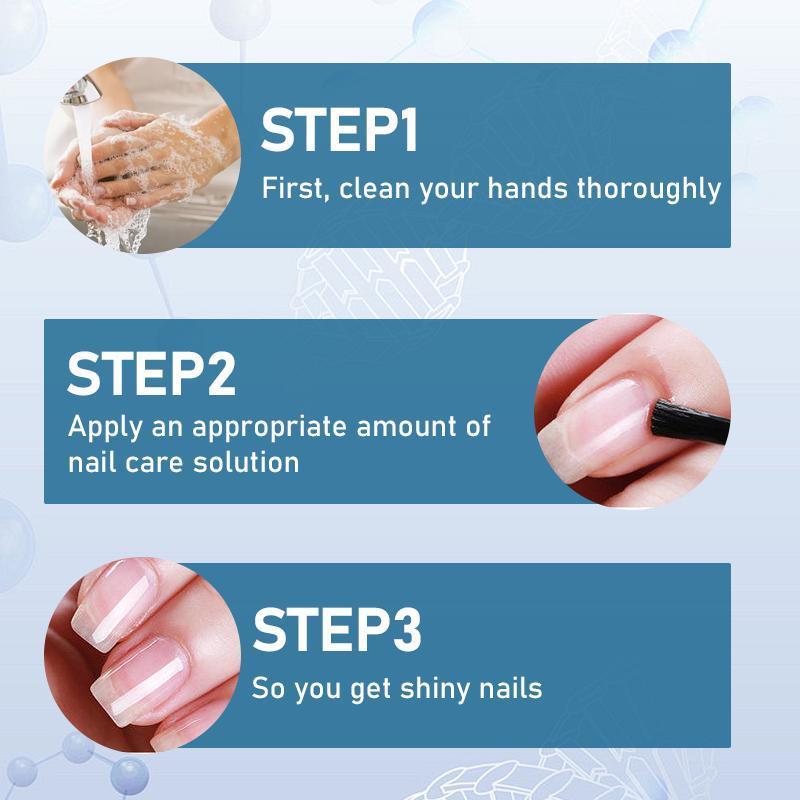 STEP1
First, clean your hands thoroughly

STEP2
Apply an appropriate amount of nail care solution

STEP3
So you get shiny nails