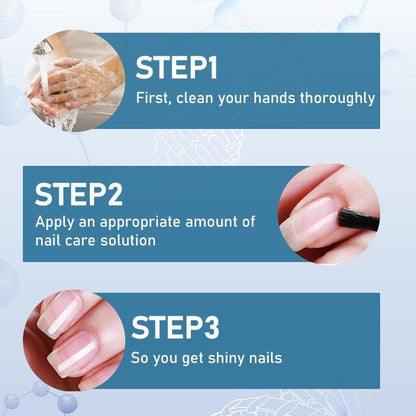 STEP1
First, clean your hands thoroughly

STEP2
Apply an appropriate amount of nail care solution

STEP3
So you get shiny nails